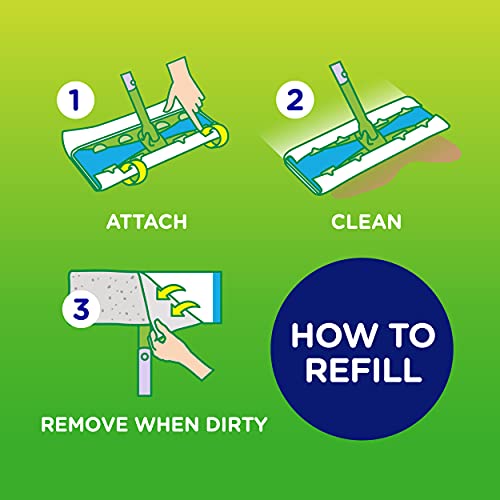 1
ATTACH

2
CLEAN

3
REMOVE WHEN DIRTY

HOW TO REFILL