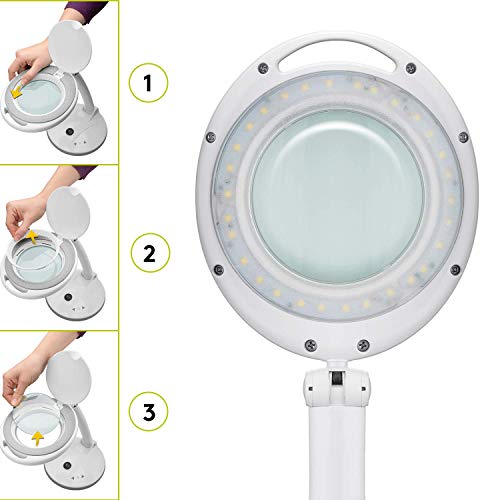 1

2

3