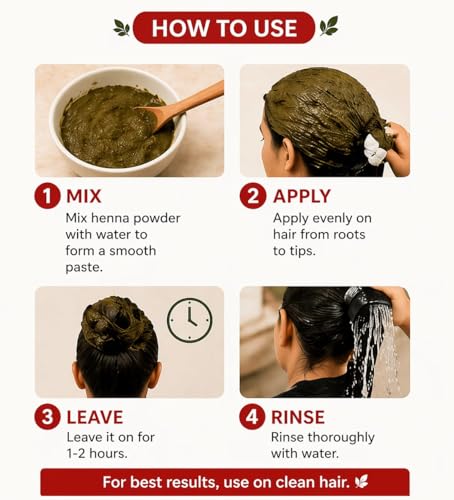 HOW TO USE

1 MIX
Mix henna powder with water to form a smooth paste.

2 APPLY
Apply evenly on hair from roots to tips.

3 LEAVE
Leave it on for 1-2 hours.

4 RINSE
Rinse thoroughly with water.

For best results, use on clean hair.