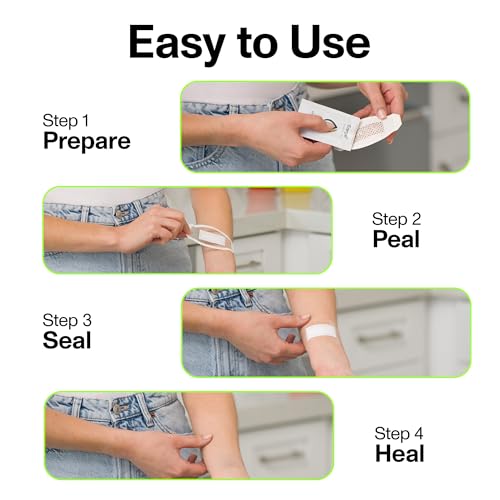 Easy to Use

Step 1
Prepare

Step 2
Peal

Step 3
Seal

Step 4
Heal