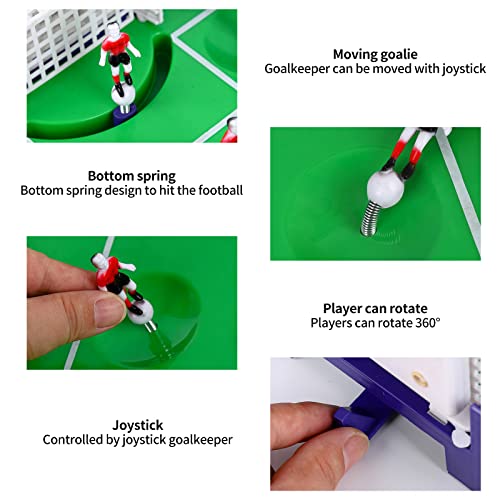 Moving goalie
Goalkeeper can be moved with joystick

Bottom spring
Bottom spring design to hit the football

Player can rotate
Players can rotate 360°

Joystick
Controlled by joystick goalkeeper