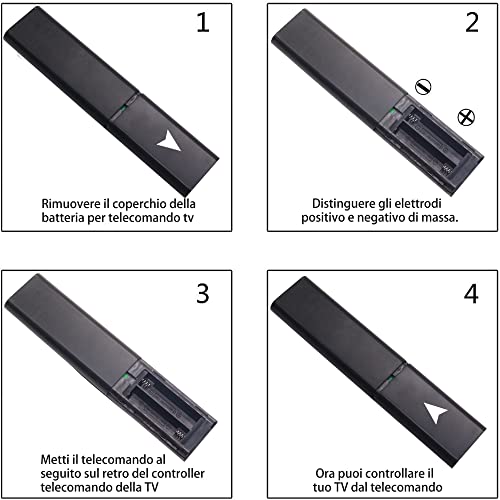 1

Rimuovere il coperchio della batteria per telecomando tv

2

Distinguere gli elettrodi positivo e negativo di massa.

3

Metti il telecomando al seguito sul retro del controller telecomando della TV

4

Ora puoi controllare il tuo TV dal telecomando