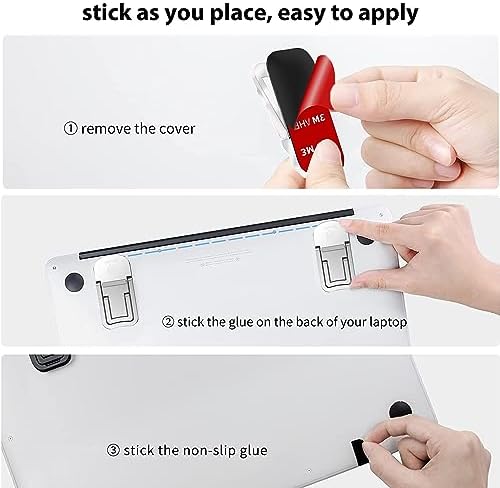 stick as you place, easy to apply

① remove the cover

3M VHB

3M

② stick the glue on the back of your laptop

③ stick the non-slip glue