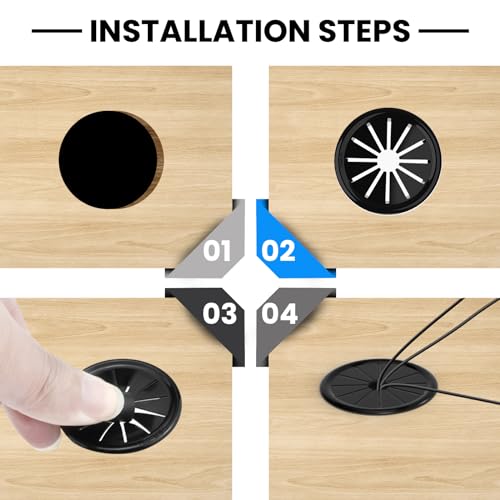 INSTALLATION STEPS

01

02

03

04