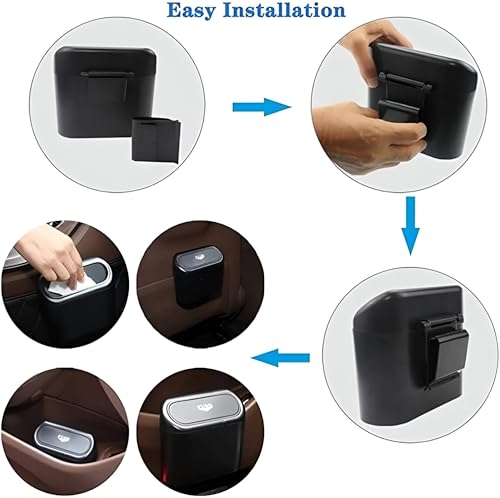 Easy Installation