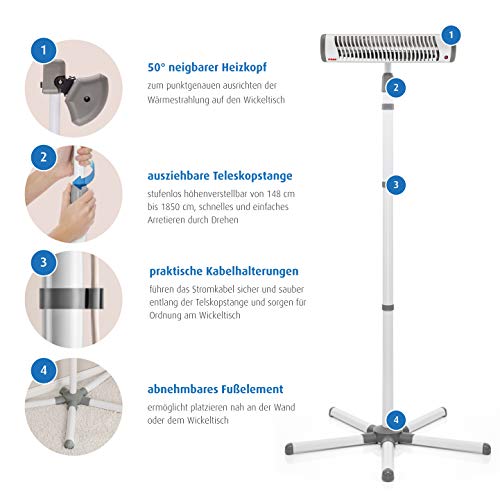 1

50° neigbarer Heizkopf

zum punktgenauen ausrichten der Wärmestrahlung auf den Wickeltisch

2

ausziehbare Teleskopstange

stufenlos höhenverstellbar von 148 cm bis 1850 cm, schnelles und einfaches Arretieren durch Drehen

3

praktische Kabelhalterungen

führen das Stromkabel sicher und sauber entlang der Telskopstange und sorgen für Ordnung am Wickeltisch

4

abnehmbares Fußelement

ermöglicht platzieren nah an der Wand oder dem Wickeltisch

1

2

3

4