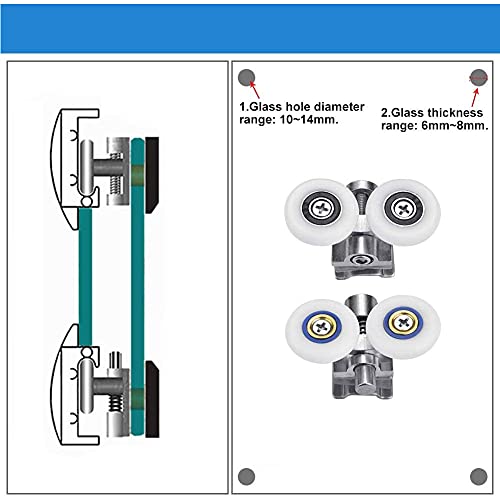 1.Glass hole diameter range: 10~14mm.

2.Glass thickness range: 6mm~8mm.