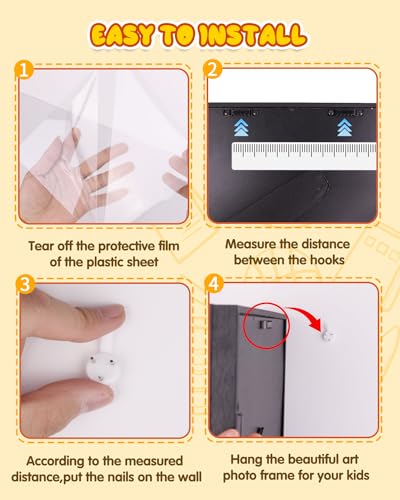 EASY TO INSTALL

1

Tear off the protective film of the plastic sheet

2

Measure the distance between the hooks

3

According to the measured distance,put the nails on the wall

4

Hang the beautiful art photo frame for your kids