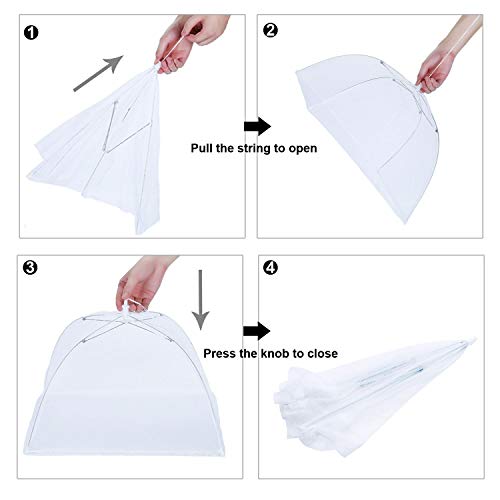 1

2

Pull the string to open

3

4

Press the knob to close