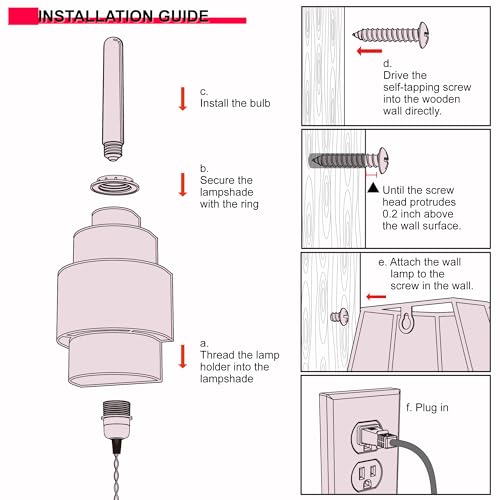 INSTALLATION GUIDE

c.
Install the bulb

b.
Secure the lampshade with the ring

a.
Thread the lamp holder into the lampshade

d.
Drive the self-tapping screw into the wooden wall directly.

▲ Until the screw head protrudes 0.2 inch above the wall surface.

e. Attach the wall lamp to the screw in the wall.

f. Plug in