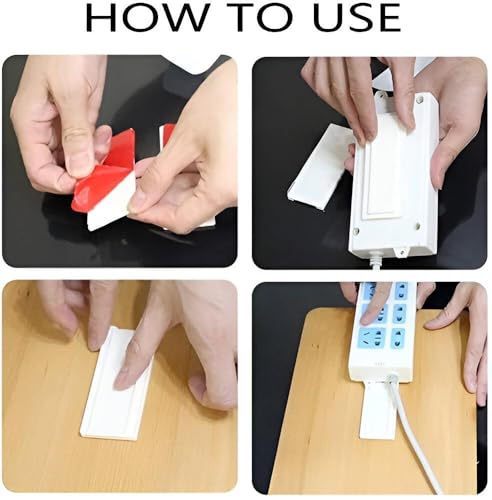 HOW TO USE