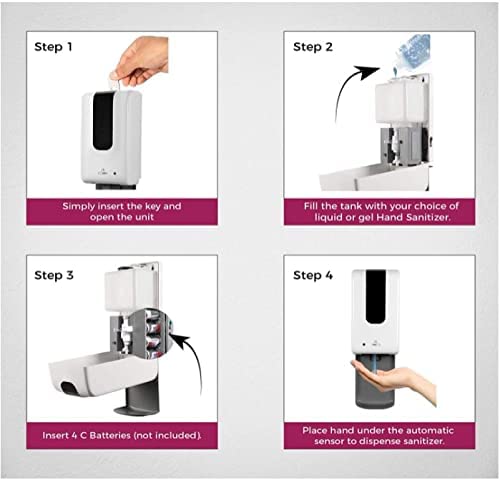 Step 1

Simply insert the key and open the unit

Step 2

Fill the tank with your choice of liquid or gel Hand Sanitizer.

Step 3

Insert 4 C Batteries (not included).

Step 4

Place hand under the automatic sensor to dispense sanitizer.