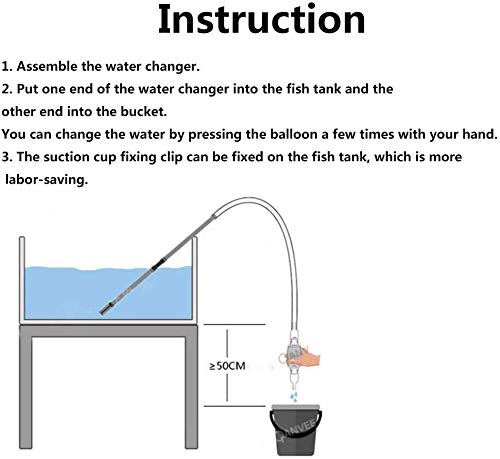 Instruction

1. Assemble the water changer.
2. Put one end of the water changer into the fish tank and the other end into the bucket.
You can change the water by pressing the balloon a few times with your hand.
3. The suction cup fixing clip can be fixed on the fish tank, which is more labor-saving.

≥50CM

QANVEE