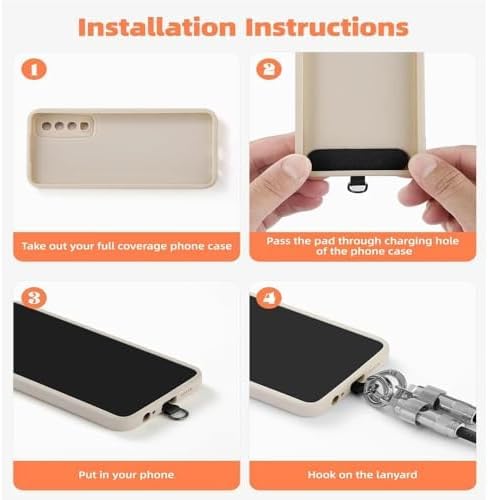 Installation Instructions

1

Take out your full coverage phone case

2

Pass the pad through charging hole of the phone case

3

Put in your phone

4

Hook on the lanyard