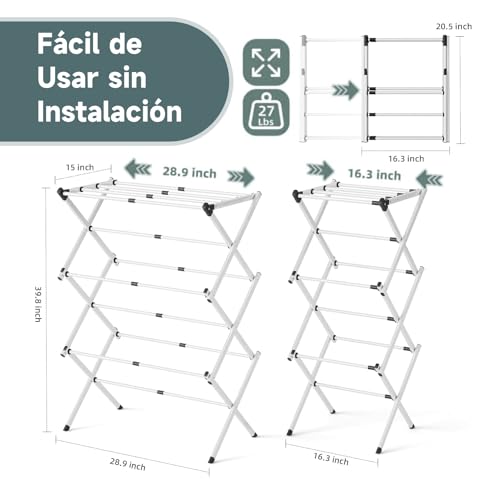 Fácil de Usar sin Instalación

27 Lbs

20.5 inch

16.3 inch

15 inch

28.9 inch

16.3 inch

39.8 inch

28.9 inch

16.3 inch