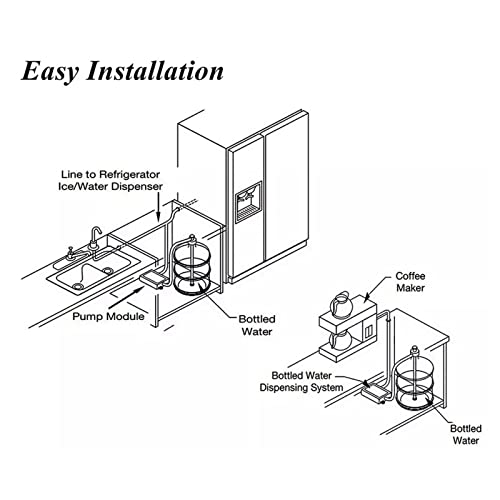 Easy Installation

Line to Refrigerator Ice/Water Dispenser

Pump Module

Bottled Water

Coffee Maker

Bottled Water Dispensing System

Bottled Water