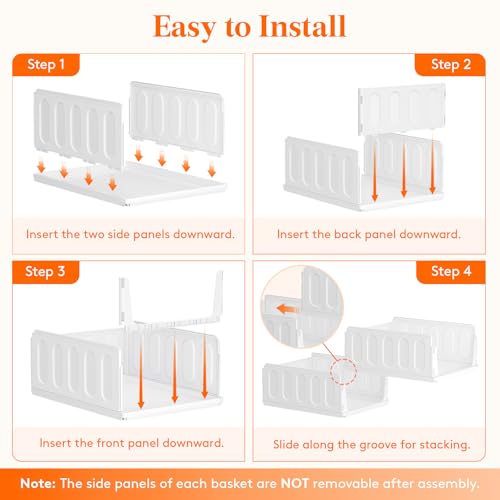 Easy to Install

Step 1

Insert the two side panels downward.

Step 2

Insert the back panel downward.

Step 3

Insert the front panel downward.

Step 4

Slide along the groove for stacking.

Note: The side panels of each basket are NOT removable after assembly.