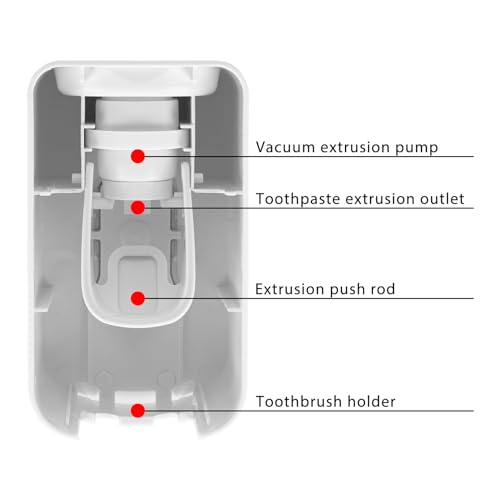 Vacuum extrusion pump

Toothpaste extrusion outlet

Extrusion push rod

Toothbrush holder