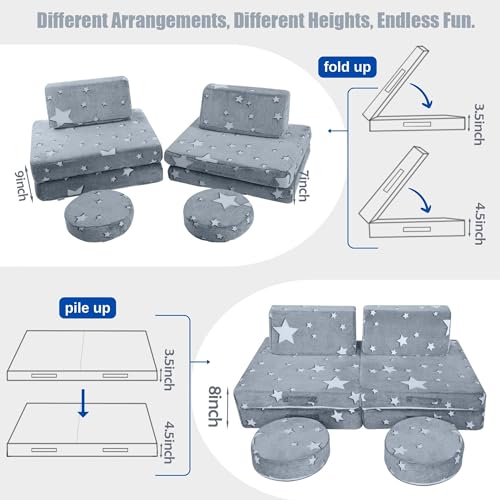 Different Arrangements, Different Heights, Endless Fun.

9inch

7inch

fold up

3.5inch

4.5inch

pile up

3.5inch

4.5inch

8inch