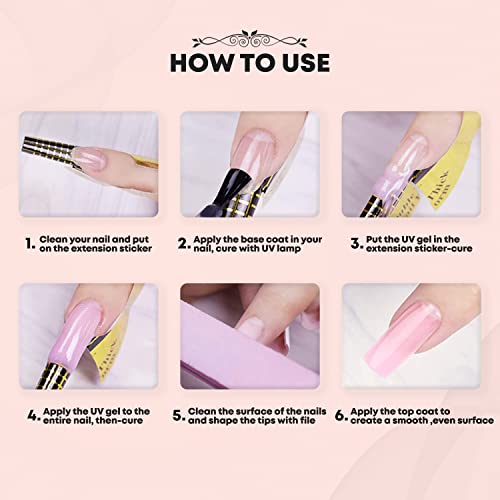 HOW TO USE

1. Clean your nail and put on the extension sticker

2. Apply the base coat in your nail, cure with UV lamp

3. Put the UV gel in the extension sticker-cure

4. Apply the UV gel to the entire nail, then-cure

5. Clean the surface of the nails and shape the tips with file

6. Apply the top coat to create a smooth ,even surface