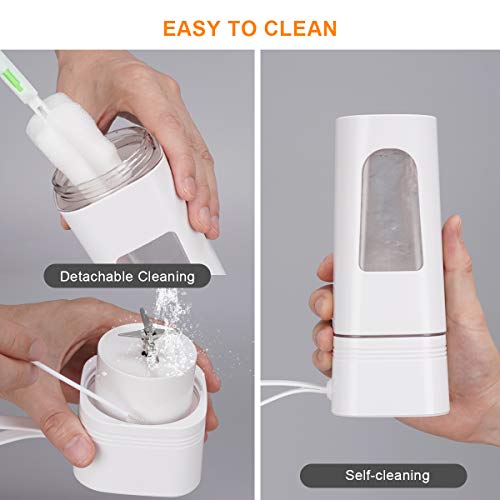 EASY TO CLEAN

Detachable Cleaning

Self-cleaning