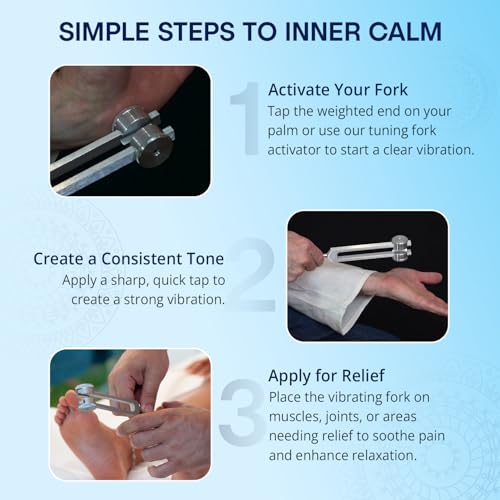 SIMPLE STEPS TO INNER CALM

1

Activate Your Fork

Tap the weighted end on your palm or use our tuning fork activator to start a clear vibration.

2

Create a Consistent Tone

Apply a sharp, quick tap to create a strong vibration.

3

Apply for Relief

Place the vibrating fork on muscles, joints, or areas needing relief to soothe pain and enhance relaxation.