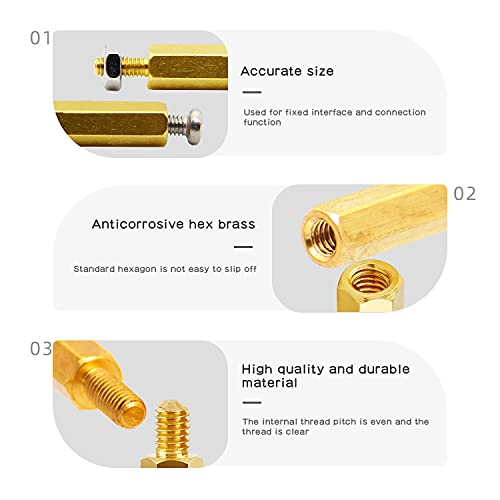 01

Accurate size

Used for fixed interface and connection function

02

Anticorrosive hex brass

Standard hexagon is not easy to slip off

03

High quality and durable material

The internal thread pitch is even and the thread is clear