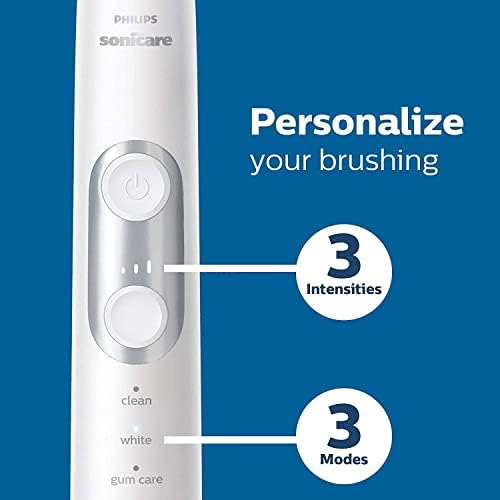 PHILIPS
sonicare

Personalize
your brushing

3
Intensities

clean

white

gum care

3
Modes