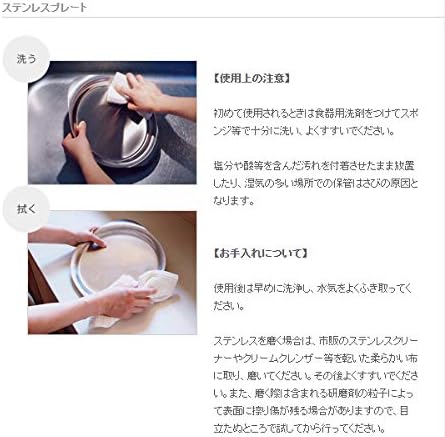 ステンレスプレート

洗う

拭く

【使用上の注意】

初めて使用されるときは食器用洗剤をつけてスポンジ等で十分に洗い、よくすすいでください。

塩分や酸等を含んだ汚れを付着させたまま放置したり、湿気の多い場所での保管はさびの原因となります。

【お手入れについて】

使用後は早めに洗浄し、水気をよくふき取ってください。

ステンレスを磨く場合は、市販のステンレスクリーナーやクリームクレンザー等を乾いた柔らかい布に取り、磨いてください。その後よくすすいでください。また、磨く際は含まれる研磨剤の粒子によって表面に擦り傷が残る場合がありますので、目立たぬところで試してから行ってください。