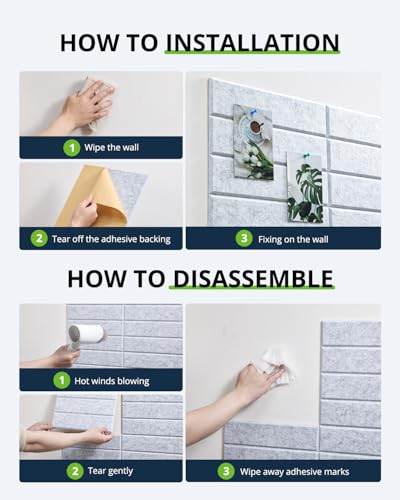 HOW TO INSTALLATION

1 Wipe the wall

2 Tear off the adhesive backing

3 Fixing on the wall

HOW TO DISASSEMBLE

1 Hot winds blowing

2 Tear gently

3 Wipe away adhesive marks