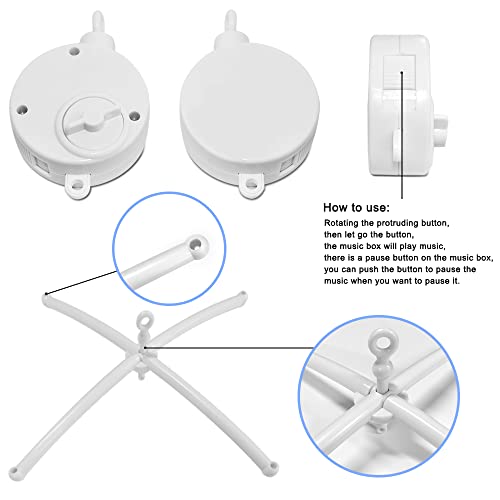 How to use:

Rotating the protruding button, then let go the button, the music box will play music, there is a pause button on the music box, you can push the button to pause the music when you want to pause it.