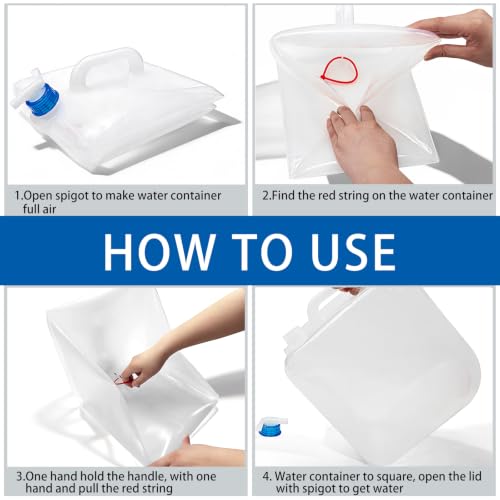 1.Open spigot to make water container full air

2.Find the red string on the water container

HOW TO USE

3.One hand hold the handle, with one hand and pull the red string

4. Water container to square, open the lid with spigot to get water