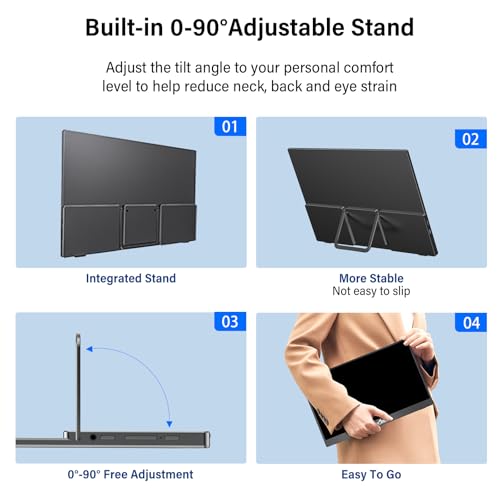 Built-in 0-90°Adjustable Stand

Adjust the tilt angle to your personal comfort level to help reduce neck, back and eye strain

01

Integrated Stand

02

More Stable
Not easy to slip

03

0°-90° Free Adjustment

04

Easy To Go