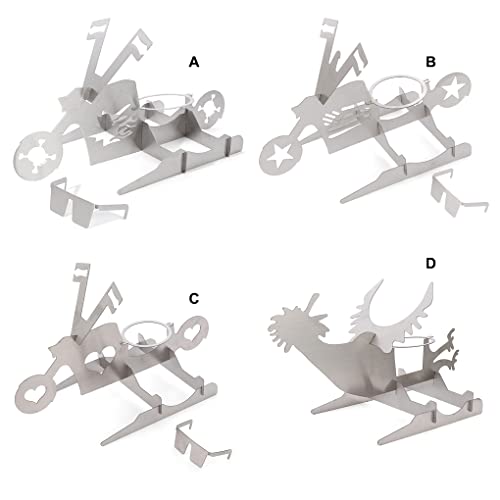 A

B

C

D