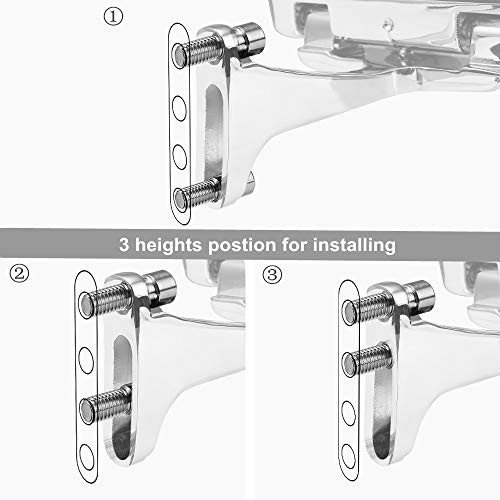 ①

3 heights postion for installing

②

③