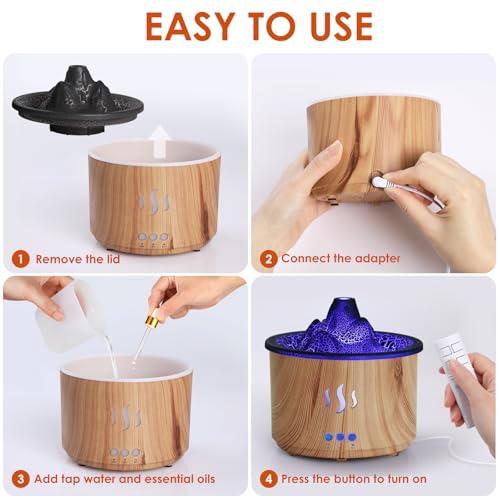 EASY TO USE

1 Remove the lid

2 Connect the adapter

3 Add tap water and essential oils

4 Press the button to turn on