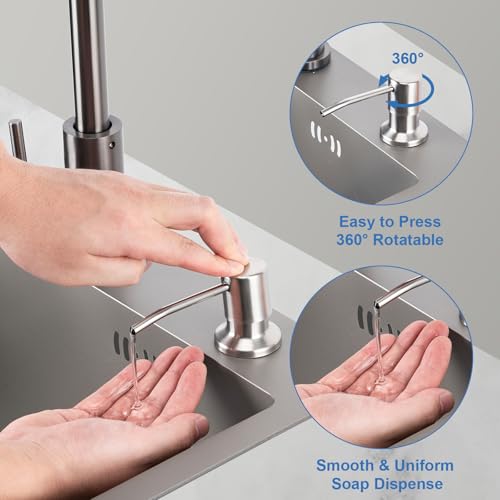 360°

Easy to Press
360° Rotatable

Smooth & Uniform
Soap Dispense