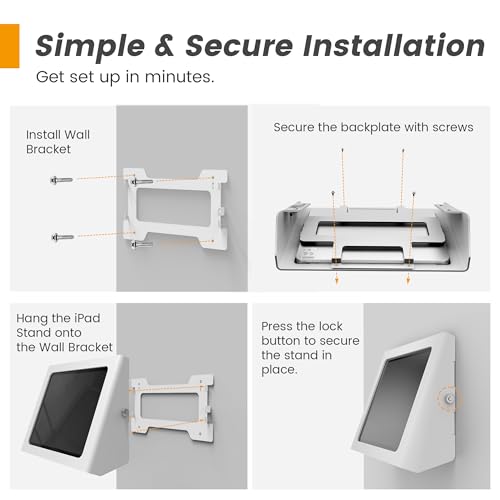 Simple & Secure Installation
Get set up in minutes.

Install Wall Bracket

Secure the backplate with screws

Hang the iPad Stand onto the Wall Bracket

Press the lock button to secure the stand in place.