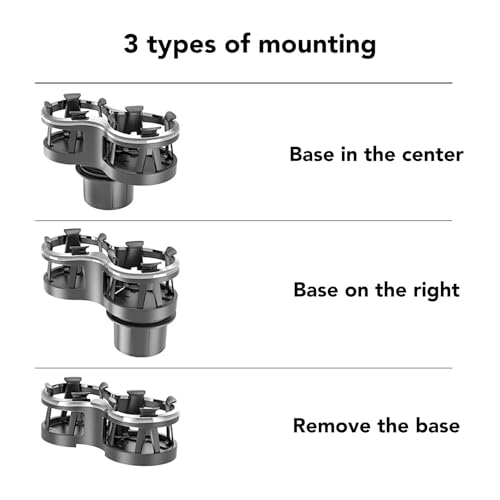 3 types of mounting

Base in the center

Base on the right

Remove the base