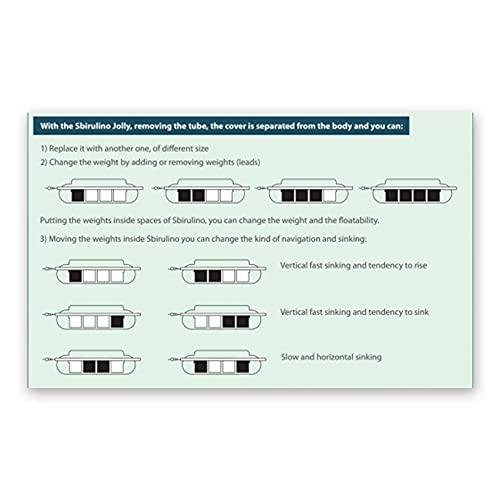 With the Sbirulino Jolly, removing the tube, the cover is separated from the body and you can:

1) Replace it with another one, of different size

2) Change the weight by adding or removing weights (leads)

Putting the weights inside spaces of Sbirulino, you can change the weight and the floatability.

3) Moving the weights inside Sbirulino you can change the kind of navigation and sinking:

Vertical fast sinking and tendency to rise

Vertical fast sinking and tendency to sink

Slow and horizontal sinking