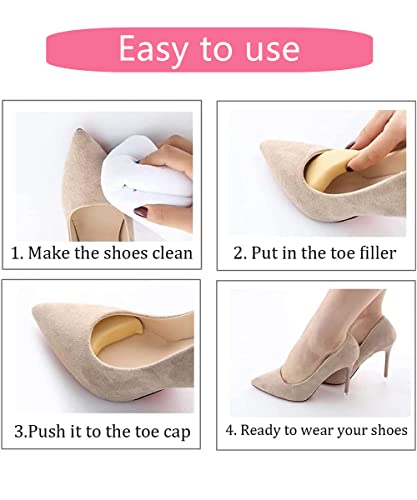 Easy to use

1. Make the shoes clean

2. Put in the toe filler

3.Push it to the toe cap

4. Ready to wear your shoes