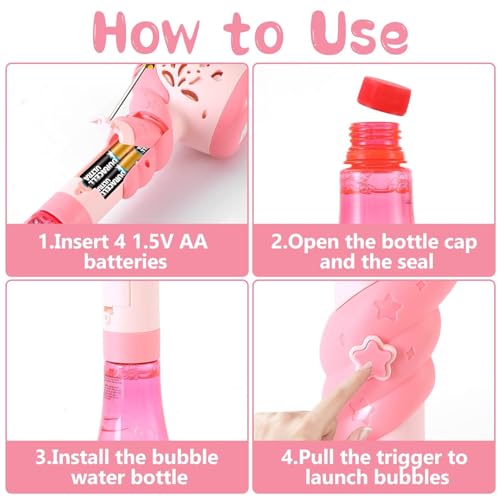 How to Use

DURACELL ULTRA
DURACELL ULTRA

1.Insert 4 1.5V AA batteries

2.Open the bottle cap and the seal

3.Install the bubble water bottle

4.Pull the trigger to launch bubbles