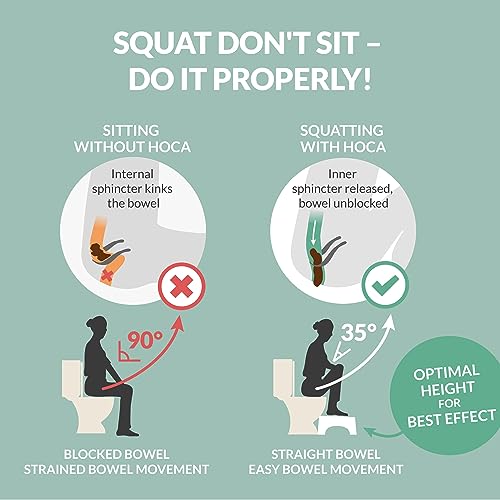 SQUAT DON'T SIT – DO IT PROPERLY!

SITTING WITHOUT HOCA

Internal sphincter kinks the bowel

90°

BLOCKED BOWEL
STRAINED BOWEL MOVEMENT

SQUATTING WITH HOCA

Inner sphincter released, bowel unblocked

35°

OPTIMAL HEIGHT FOR BEST EFFECT

STRAIGHT BOWEL
EASY BOWEL MOVEMENT