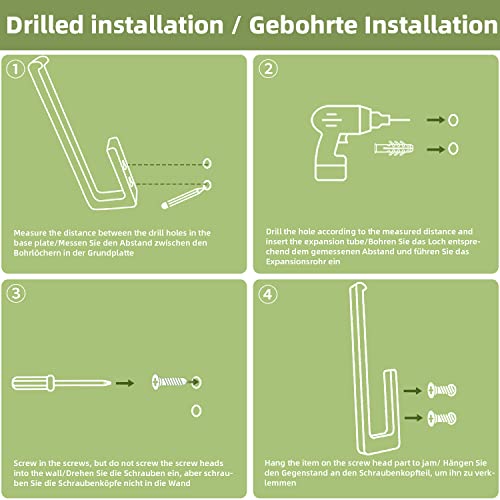 Drilled installation / Gebohrte Installation

①

Measure the distance between the drill holes in the base plate/Messen Sie den Abstand zwischen den Bohrlöchern in der Grundplatte

②

Drill the hole according to the measured distance and insert the expansion tube/Bohren Sie das Loch entsprechend dem gemessenen Abstand und führen Sie das Expansionsrohr ein

③

Screw in the screws, but do not screw the screw heads into the wall/Drehen Sie die Schrauben ein, aber schrauben Sie die Schraubenköpfe nicht in die Wand

④

Hang the item on the screw head part to jam/ Hängen Sie den Gegenstand an den Schraubenkopfteil, um ihn zu verklemmen