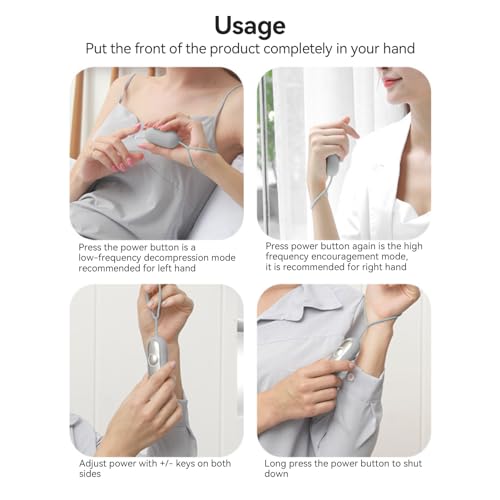 Usage

Put the front of the product completely in your hand

Press the power button is a low-frequency decompression mode recommended for left hand

Press power button again is the high frequency encouragement mode, it is recommended for right hand

Adjust power with +/- keys on both sides

Long press the power button to shut down