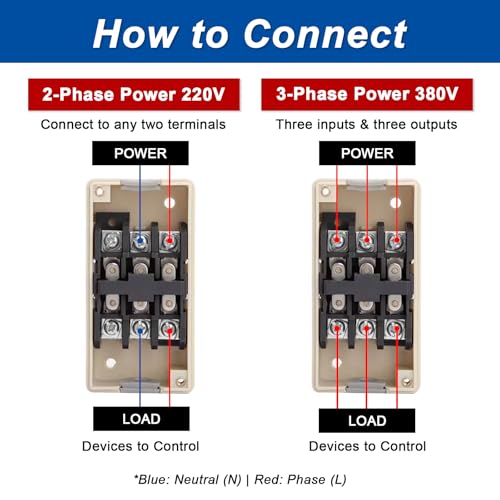 How to Connect

2-Phase Power 220V

Connect to any two terminals

POWER

LOAD

Devices to Control

3-Phase Power 380V

Three inputs & three outputs

POWER

LOAD

Devices to Control

*Blue: Neutral (N) | Red: Phase (L)