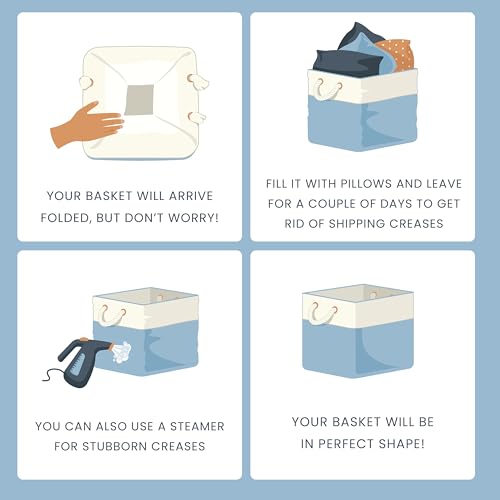 YOUR BASKET WILL ARRIVE FOLDED, BUT DON'T WORRY!

FILL IT WITH PILLOWS AND LEAVE FOR A COUPLE OF DAYS TO GET RID OF SHIPPING CREASES

YOU CAN ALSO USE A STEAMER FOR STUBBORN CREASES

YOUR BASKET WILL BE IN PERFECT SHAPE!