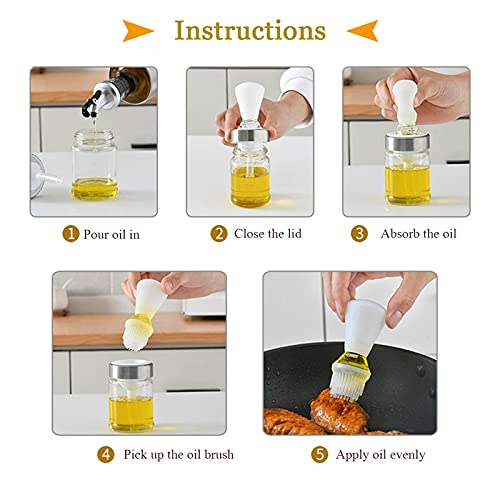 Instructions

1 Pour oil in

2 Close the lid

3 Absorb the oil

4 Pick up the oil brush

5 Apply oil evenly