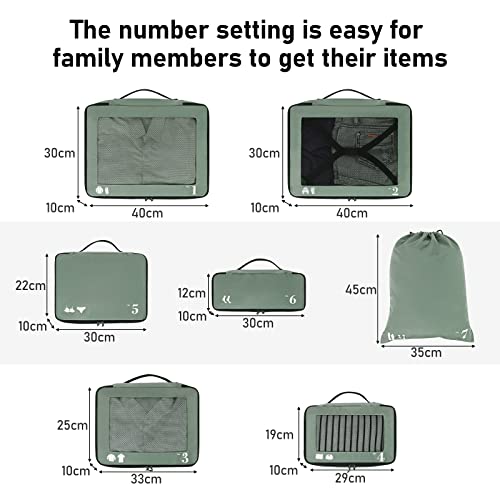 The number setting is easy for family members to get their items

30cm
1
10cm
40cm

30cm
2
10cm
40cm

22cm
5
10cm
30cm

12cm
6
10cm
30cm

45cm
7
35cm

25cm
3
10cm
33cm

19cm
4
10cm
29cm