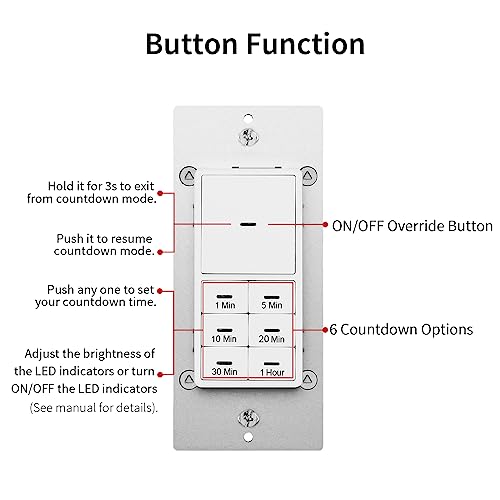 Button Function

Hold it for 3s to exit from countdown mode.

Push it to resume countdown mode.

ON/OFF Override Button

Push any one to set your countdown time.

1 Min
5 Min
10 Min
20 Min
30 Min
1 Hour

6 Countdown Options

Adjust the brightness of the LED indicators or turn ON/OFF the LED indicators (See manual for details).